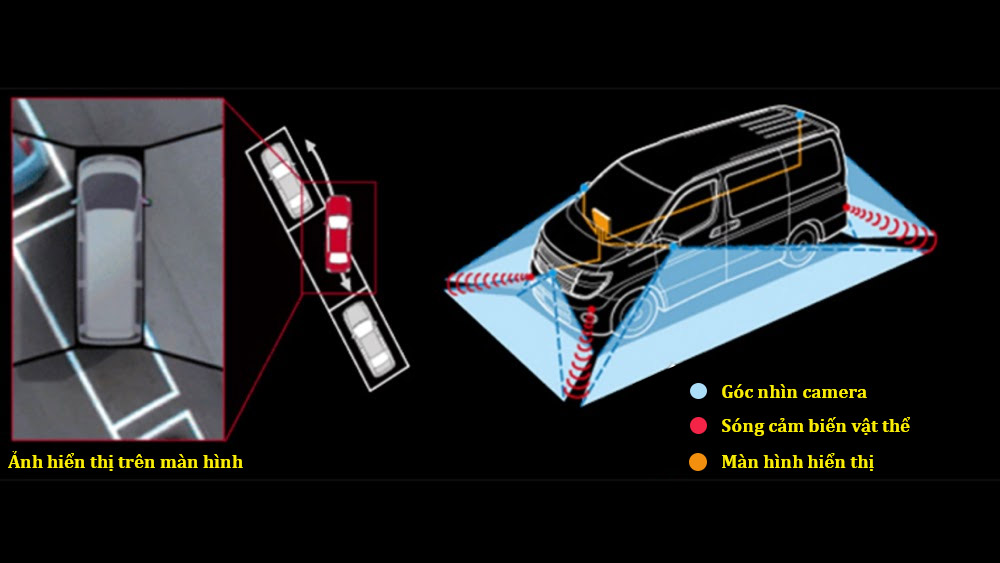 Ảnh hiển thị trên màn hình

Góc nhìn camera
Sóng cảm biến vật thể
Màn hình hiển thị